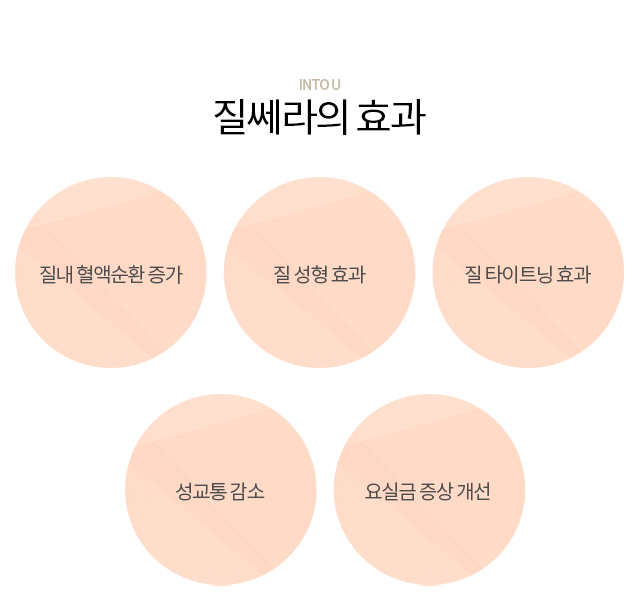 INTO U

질쎄라의 효과

질내 혈액순환 증가

질 성형 효과

질 타이트닝 효과

성교통 감소

요실금 증상 개선