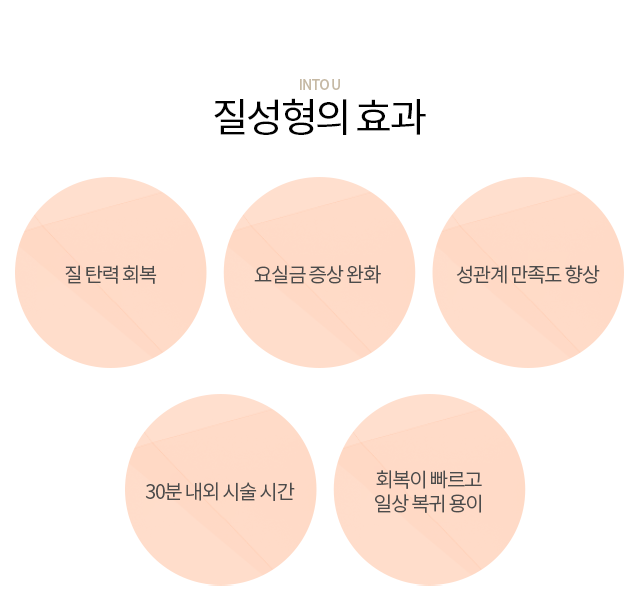 INTO U

질성형의 효과

질 탄력 회복

요실금 증상 완화

성관계 만족도 향상

30분 내외 시술 시간

회복이 빠르고
일상 복귀 용이