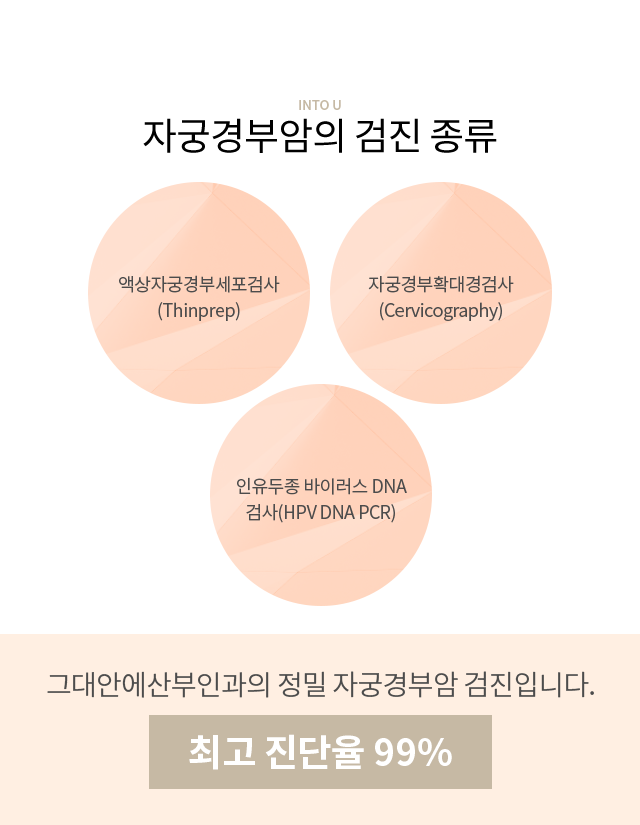 INTO U

자궁경부암의 검진 종류

액상자궁경부세포검사
(Thinprep)

자궁경부확대경검사
(Cervicography)

인유두종 바이러스 DNA
검사(HPV DNA PCR)

그대안에산부인과의 정밀 자궁경부암 검진입니다.

최고 진단율 99%